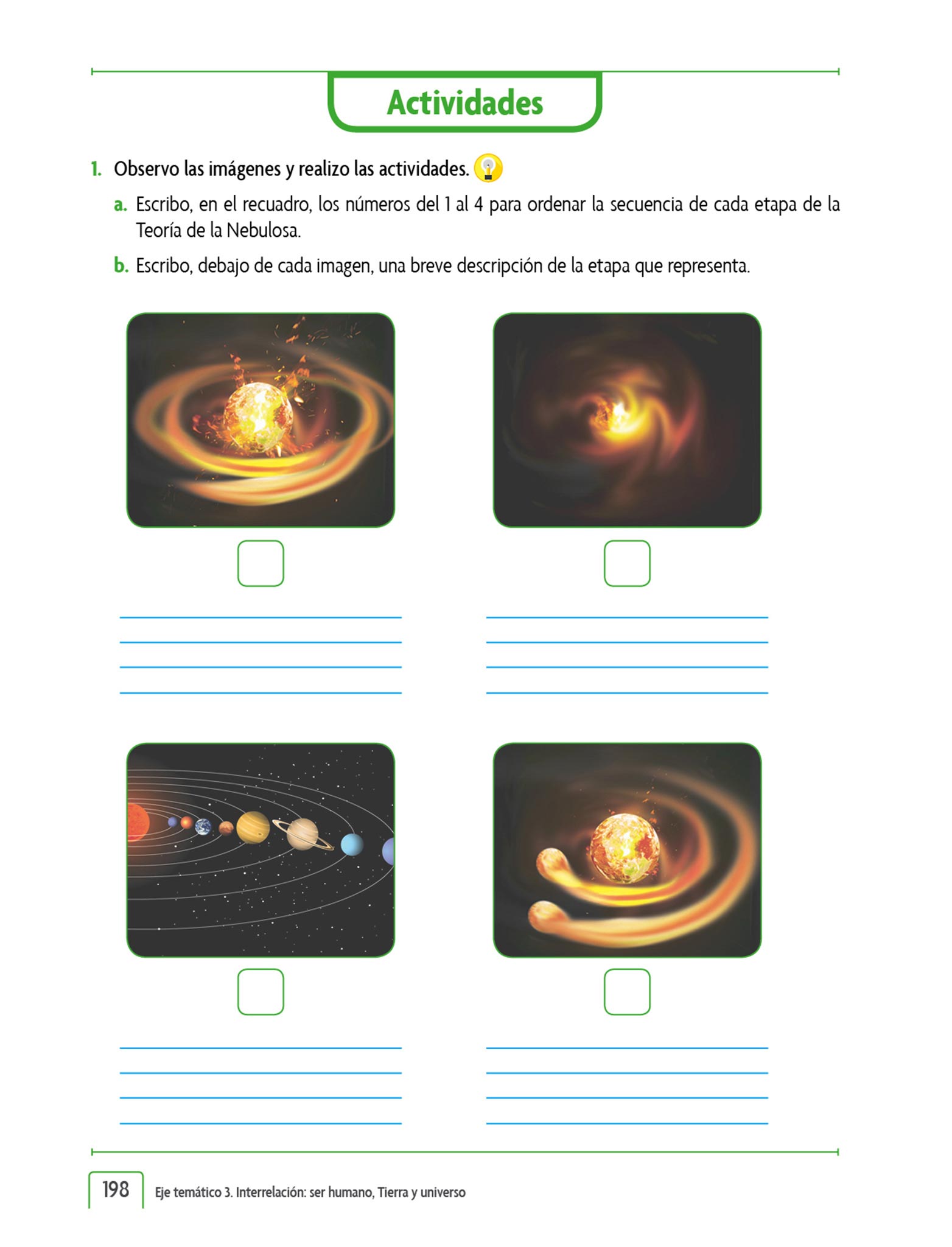 Actividades

1. Observo las imágenes y realizo las actividades.

a. Escribo, en el recuadro, los números del 1 al 4 para ordenar la secuencia de cada etapa de la Teoría de la Nebulosa.

b. Escribo, debajo de cada imagen, una breve descripción de la etapa que representa.

198 Eje temático 3. Interrelación: ser humano, Tierra y universo