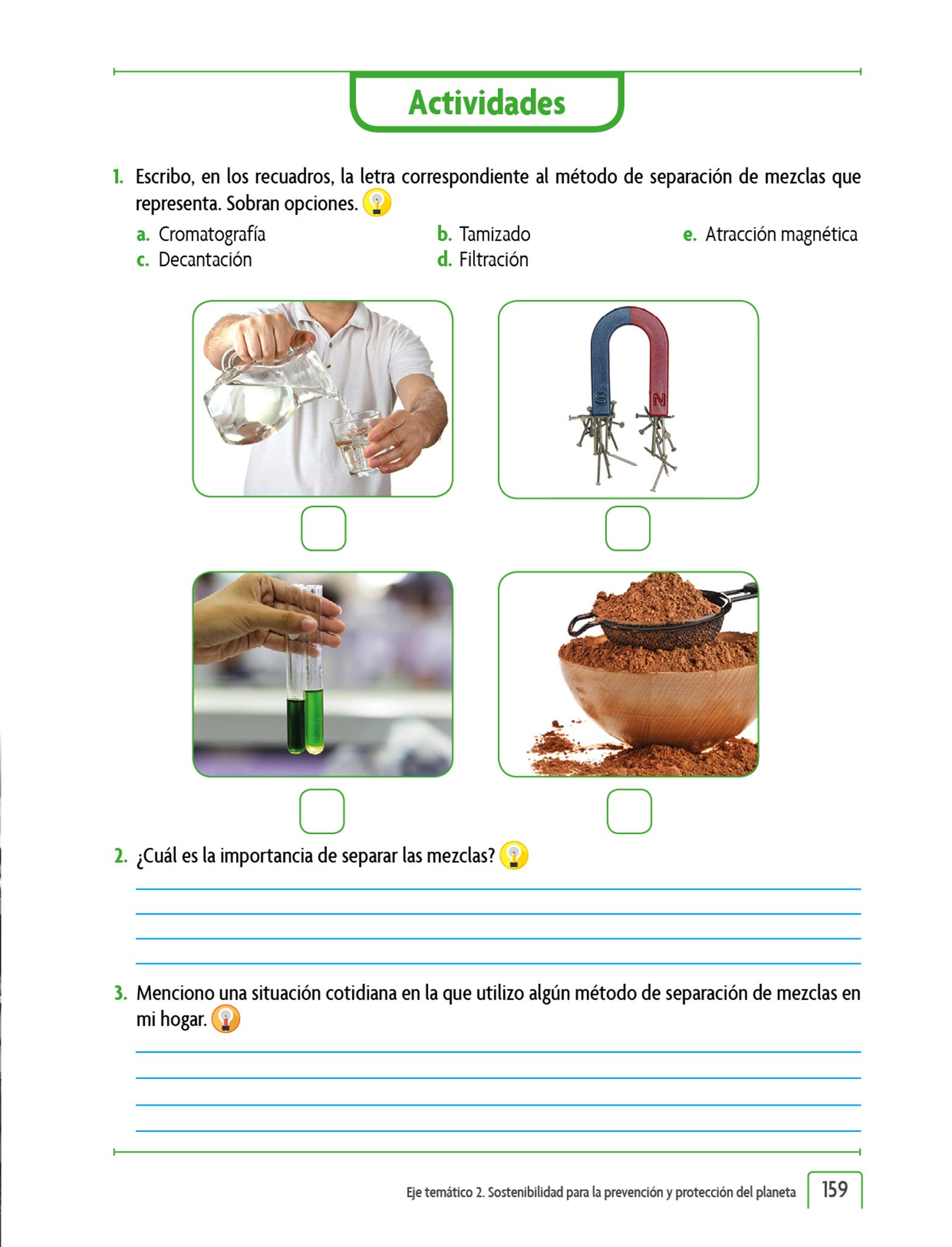 Actividades

1. Escribo, en los recuadros, la letra correspondiente al método de separación de mezclas que representa. Sobran opciones.

a. Cromatografía
c. Decantación
b. Tamizado
d. Filtración
e. Atracción magnética

S N

2. ¿Cuál es la importancia de separar las mezclas?

3. Menciono una situación cotidiana en la que utilizo algún método de separación de mezclas en mi hogar.

Eje temático 2. Sostenibilidad para la prevención y protección del planeta 159