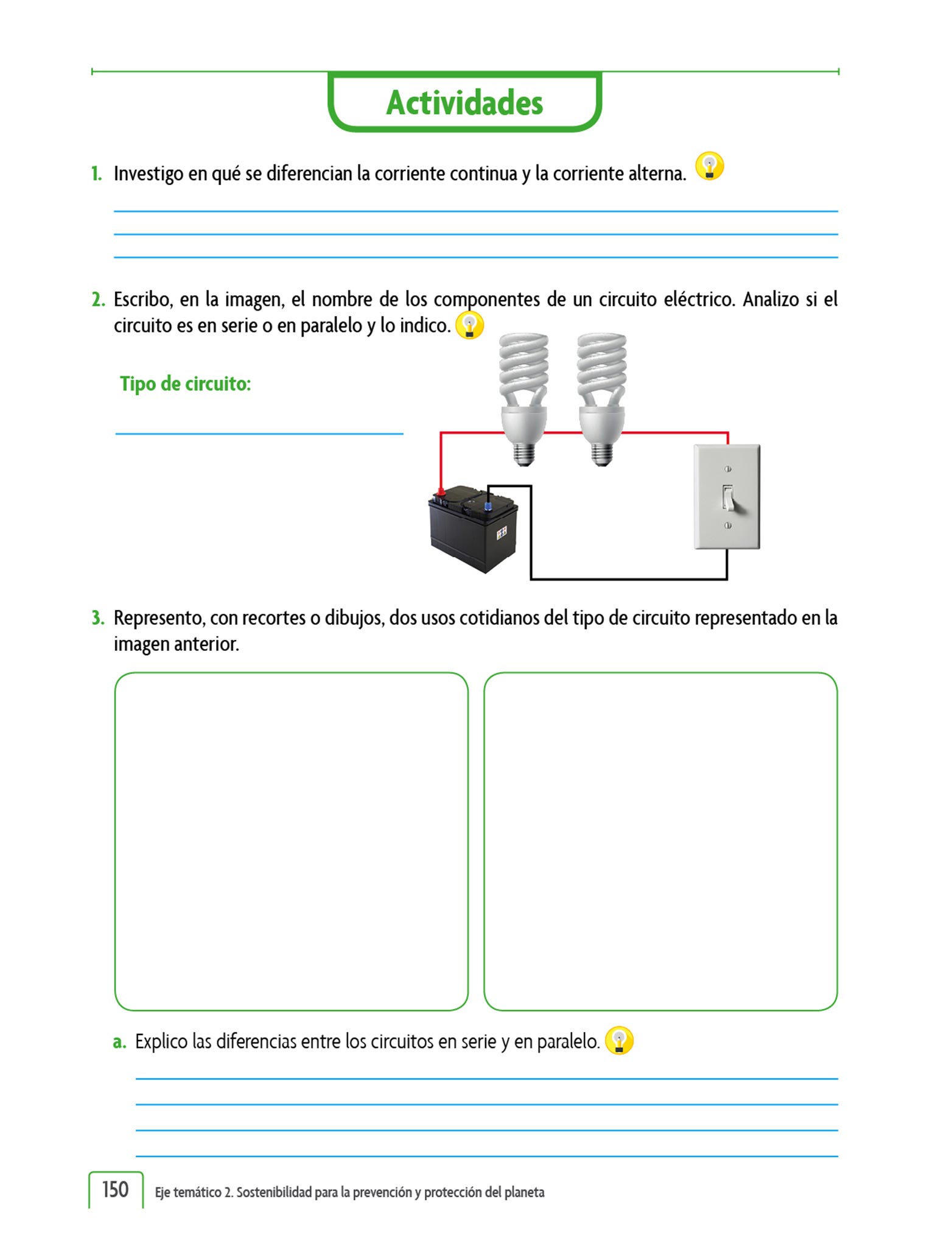 Actividades

1. Investigo en qué se diferencian la corriente continua y la corriente alterna.

2. Escribo, en la imagen, el nombre de los componentes de un circuito eléctrico. Analizo si el circuito es en serie o en paralelo y lo indico.

Tipo de circuito:

3. Represento, con recortes o dibujos, dos usos cotidianos del tipo de circuito representado en la imagen anterior.

a. Explico las diferencias entre los circuitos en serie y en paralelo.

150 Eje temático 2. Sostenibilidad para la prevención y protección del planeta