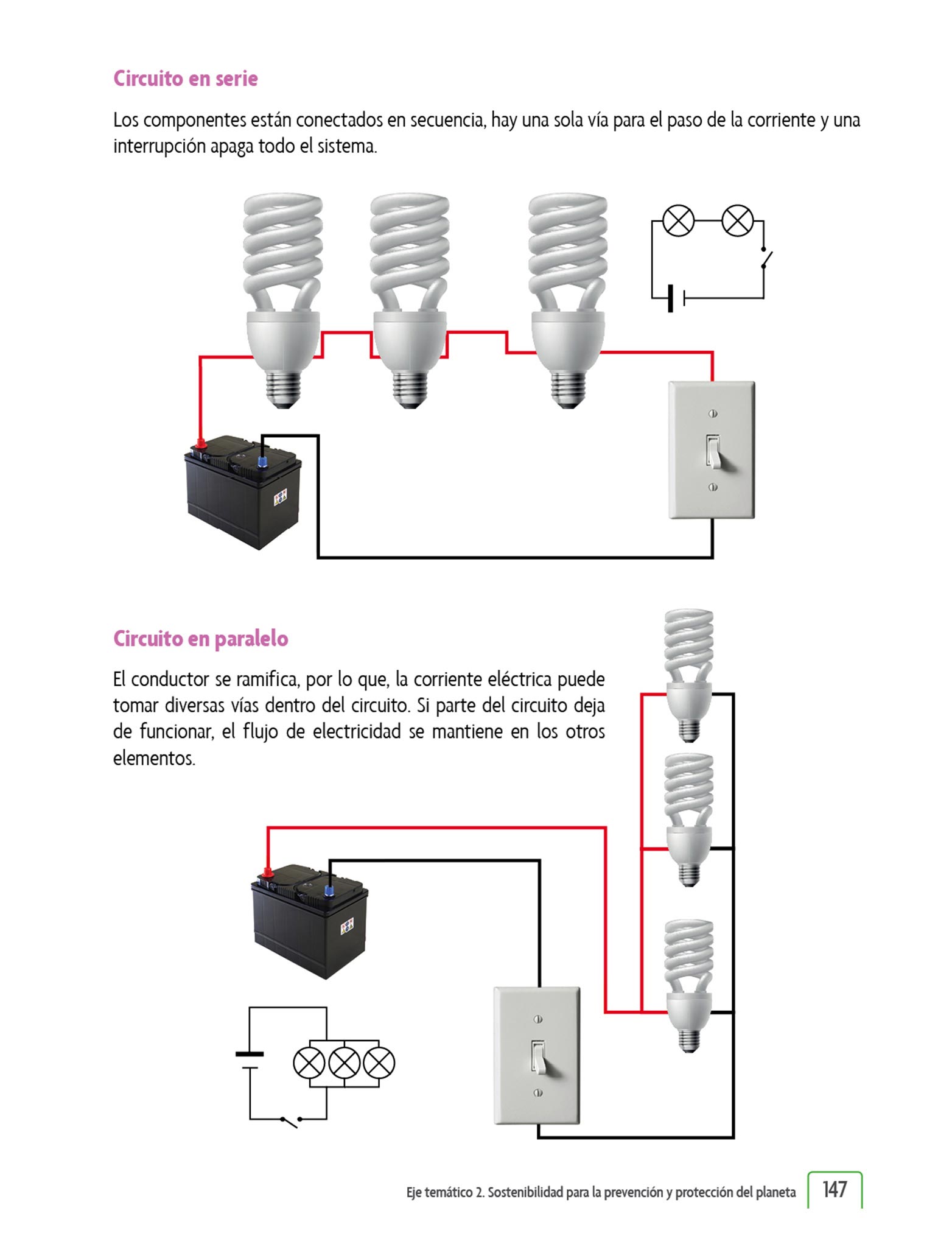 Circuito en serie

Los componentes están conectados en secuencia, hay una sola vía para el paso de la corriente y una interrupción apaga todo el sistema.

Circuito en paralelo

El conductor se ramifica, por lo que, la corriente eléctrica puede tomar diversas vías dentro del circuito. Si parte del circuito deja de funcionar, el flujo de electricidad se mantiene en los otros elementos.

Eje temático 2. Sostenibilidad para la prevención y protección del planeta 147