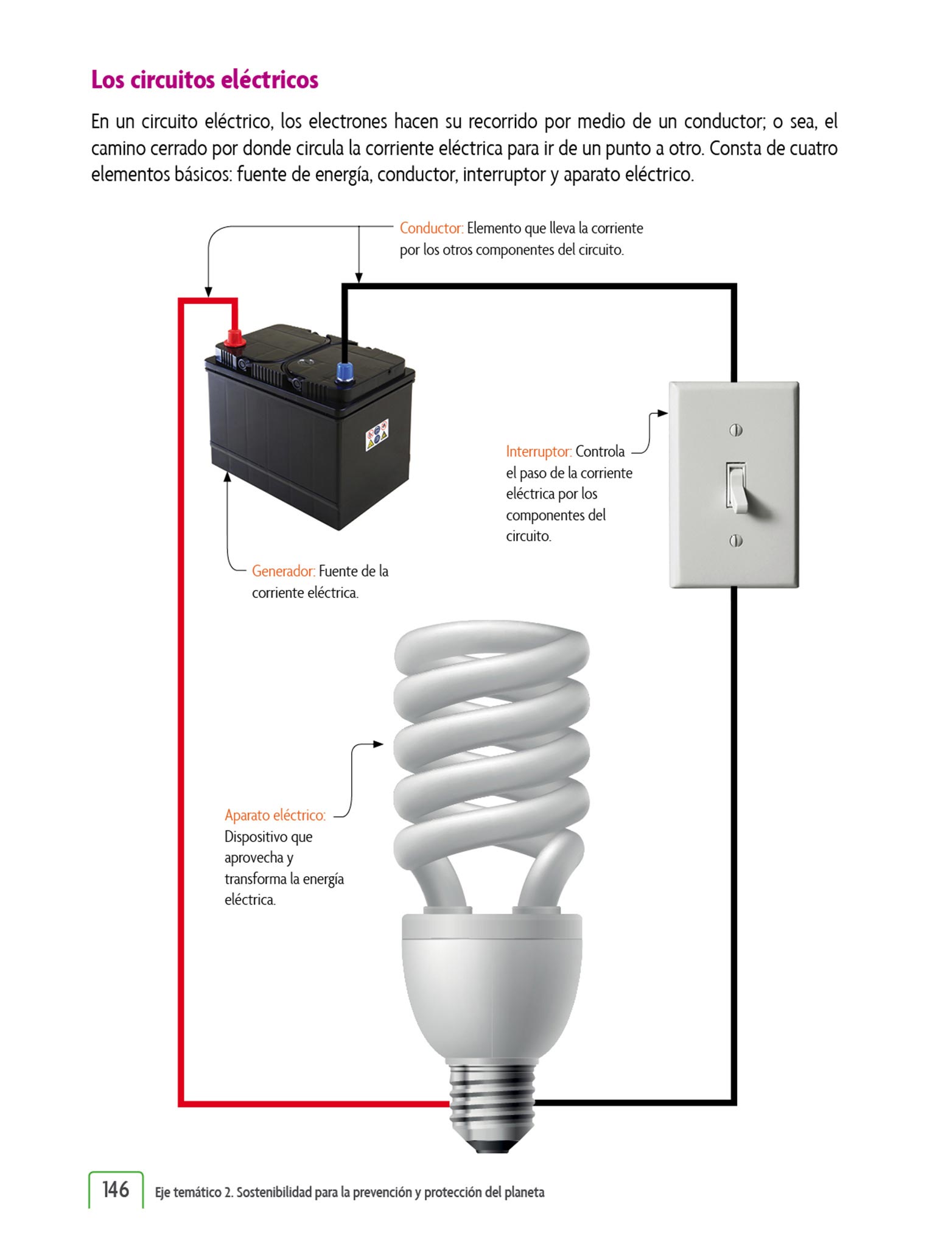 Los circuitos eléctricos

En un circuito eléctrico, los electrones hacen su recorrido por medio de un conductor; o sea, el camino cerrado por donde circula la corriente eléctrica para ir de un punto a otro. Consta de cuatro elementos básicos: fuente de energía, conductor, interruptor y aparato eléctrico.

Conductor: Elemento que lleva la corriente por los otros componentes del circuito.

Interruptor: Controla el paso de la corriente eléctrica por los componentes del circuito.

Generador: Fuente de la corriente eléctrica.

Aparato eléctrico: Dispositivo que aprovecha y transforma la energía eléctrica.

146 Eje temático 2. Sostenibilidad para la prevención y protección del planeta