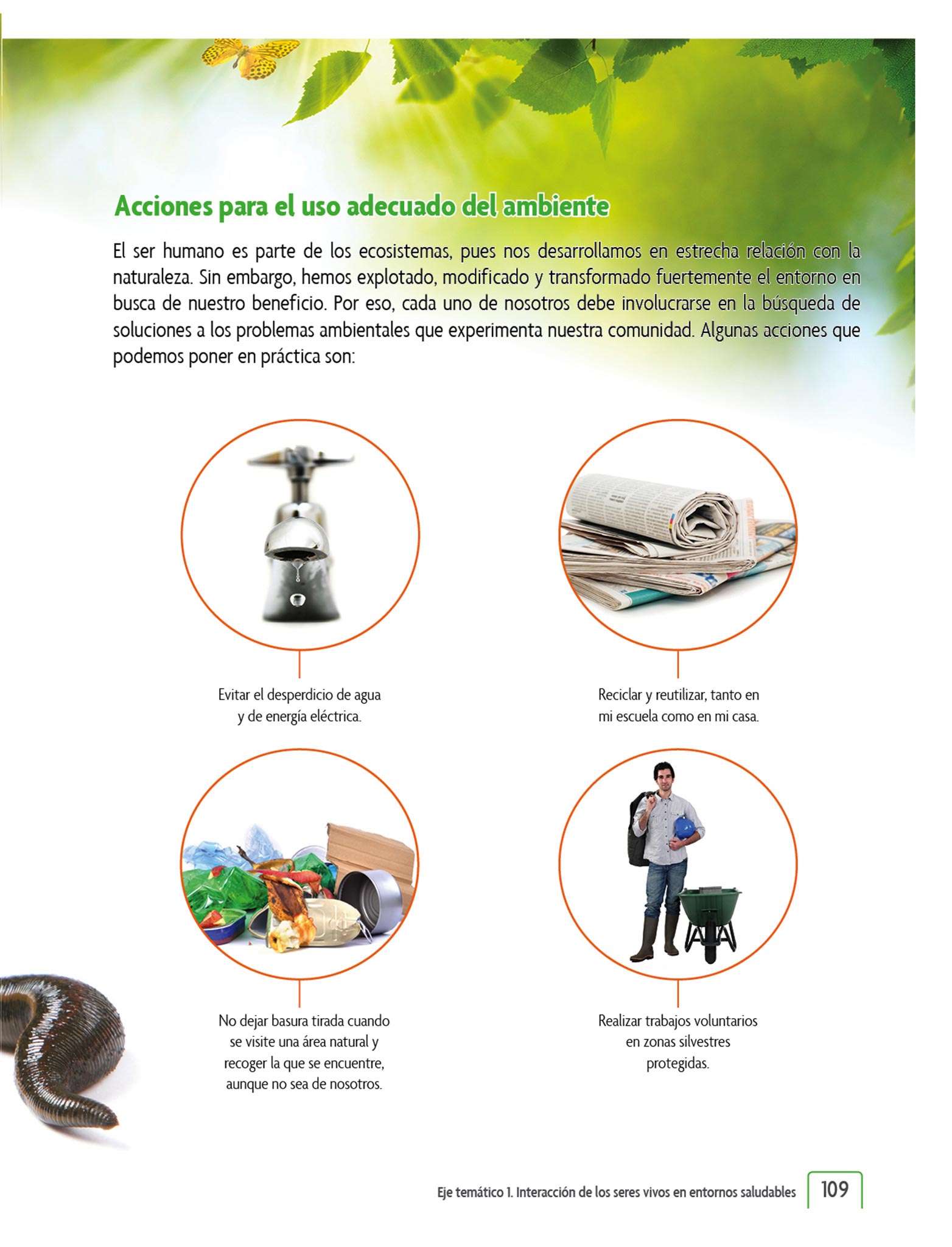 Acciones para el uso adecuado del ambiente

El ser humano es parte de los ecosistemas, pues nos desarrollamos en estrecha relación con la naturaleza. Sin embargo, hemos explotado, modificado y transformado fuertemente el entorno en busca de nuestro beneficio. Por eso, cada uno de nosotros debe involucrarse en la búsqueda de soluciones a los problemas ambientales que experimenta nuestra comunidad. Algunas acciones que podemos poner en práctica son:

Evitar el desperdicio de agua y de energía eléctrica.

Reciclar y reutilizar, tanto en mi escuela como en mi casa.

No dejar basura tirada cuando se visite una área natural y recoger la que se encuentre, aunque no sea de nosotros.

Realizar trabajos voluntarios en zonas silvestres protegidas.

Eje temático 1. Interacción de los seres vivos en entornos saludables 109