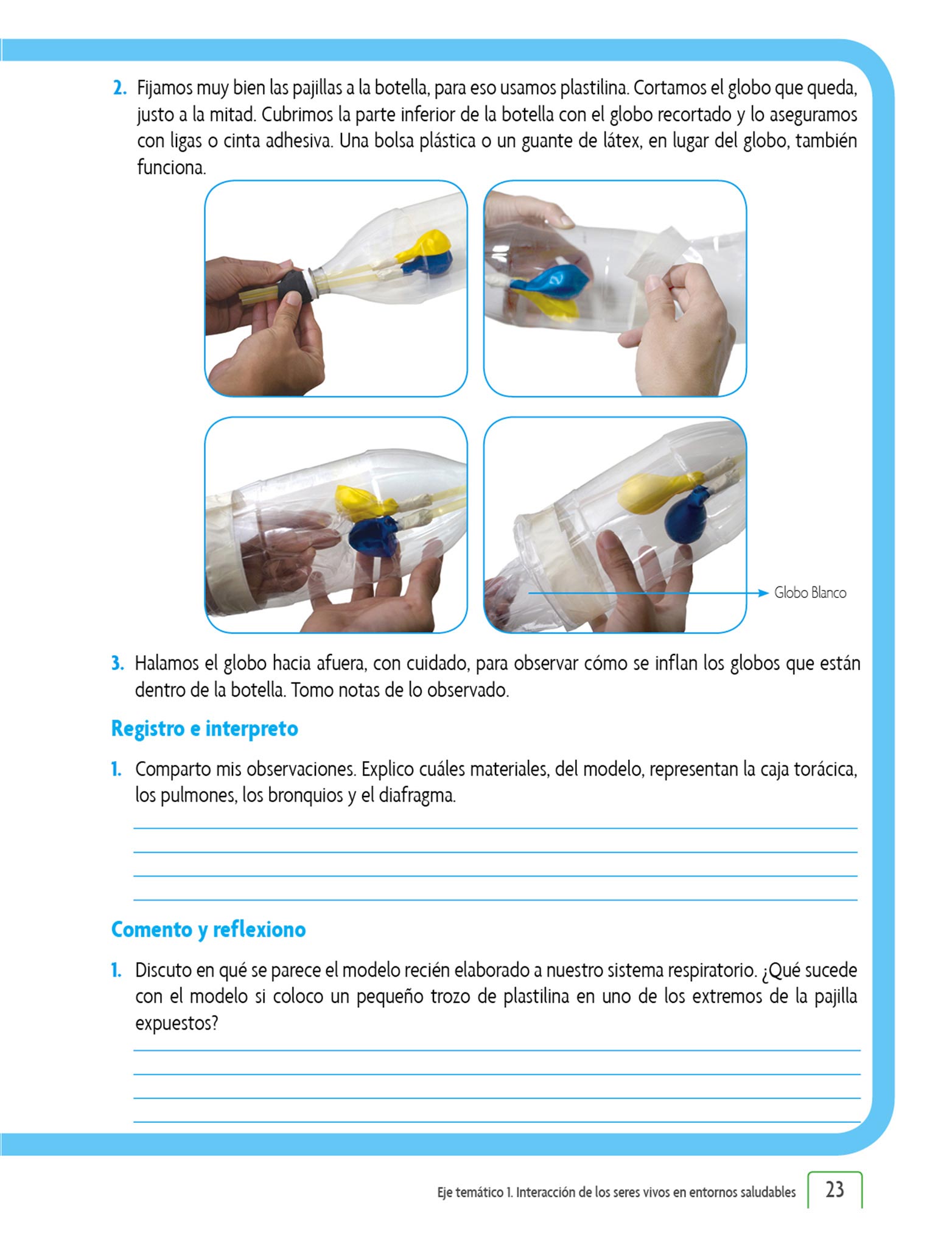 2. Fijamos muy bien las pajillas a la botella, para eso usamos plastilina. Cortamos el globo que queda, justo a la mitad. Cubrimos la parte inferior de la botella con el globo recortado y lo aseguramos con ligas o cinta adhesiva. Una bolsa plástica o un guante de látex, en lugar del globo, también funciona.

Globo Blanco

3. Halamos el globo hacia afuera, con cuidado, para observar cómo se inflan los globos que están dentro de la botella. Tomo notas de lo observado.

Registro e interpreto

1. Comparto mis observaciones. Explico cuáles materiales, del modelo, representan la caja torácica, los pulmones, los bronquios y el diafragma.

Comento y reflexiono

1. Discuto en qué se parece el modelo recién elaborado a nuestro sistema respiratorio. ¿Qué sucede con el modelo si coloco un pequeño trozo de plastilina en uno de los extremos de la pajilla expuestos?

Eje temático 1. Interacción de los seres vivos en entornos saludables 23