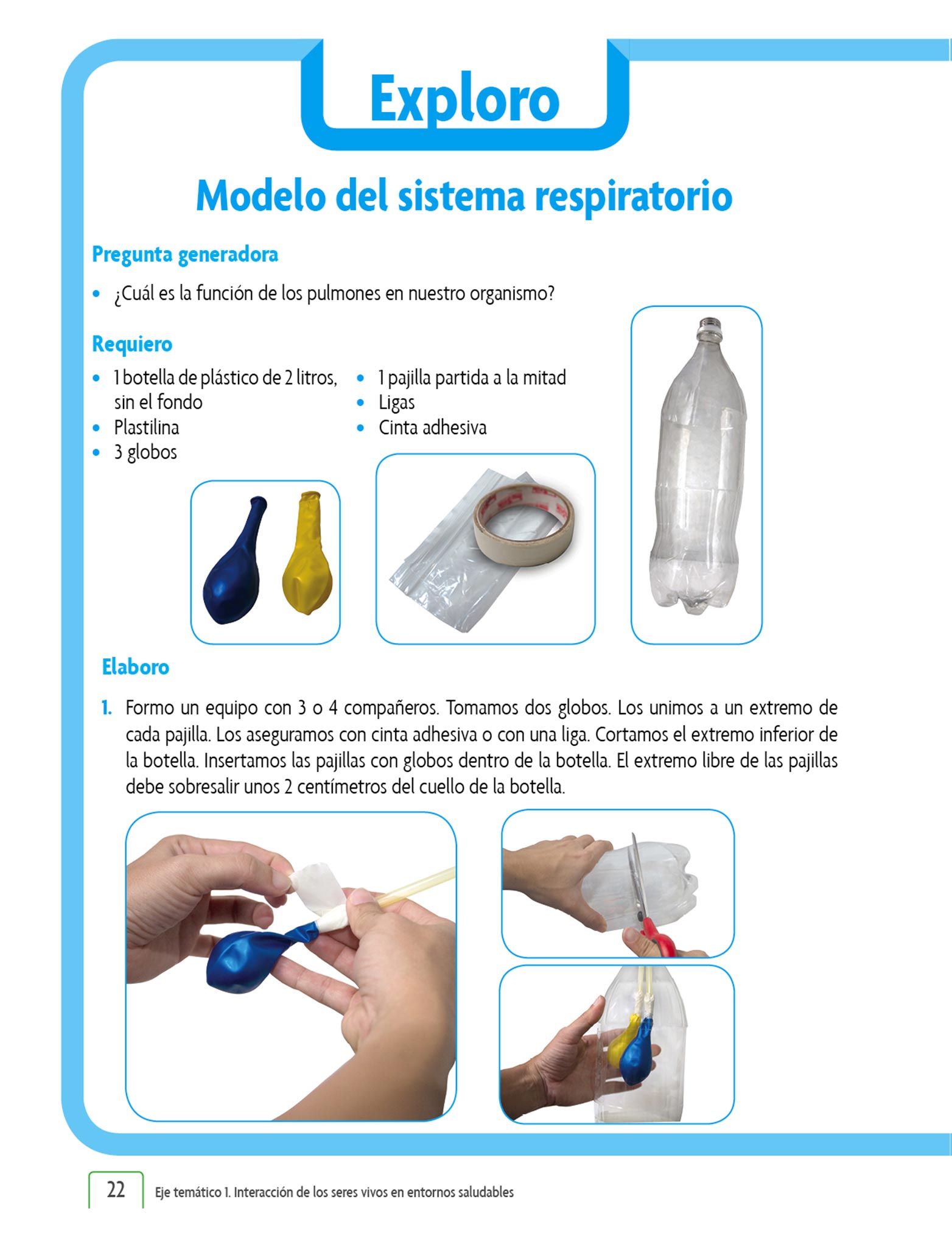 Exploro

Modelo del sistema respiratorio

Pregunta generadora

• ¿Cuál es la función de los pulmones en nuestro organismo?

Requiero

• 1 botella de plástico de 2 litros, sin el fondo
• Plastilina
• 3 globos

• 1 pajilla partida a la mitad
• Ligas
• Cinta adhesiva

Elaboro

1. Formo un equipo con 3 o 4 compañeros. Tomamos dos globos. Los unimos a un extremo de cada pajilla. Los aseguramos con cinta adhesiva o con una liga. Cortamos el extremo inferior de la botella. Insertamos las pajillas con globos dentro de la botella. El extremo libre de las pajillas debe sobresalir unos 2 centímetros del cuello de la botella.

22 Eje temático 1. Interacción de los seres vivos en entornos saludables