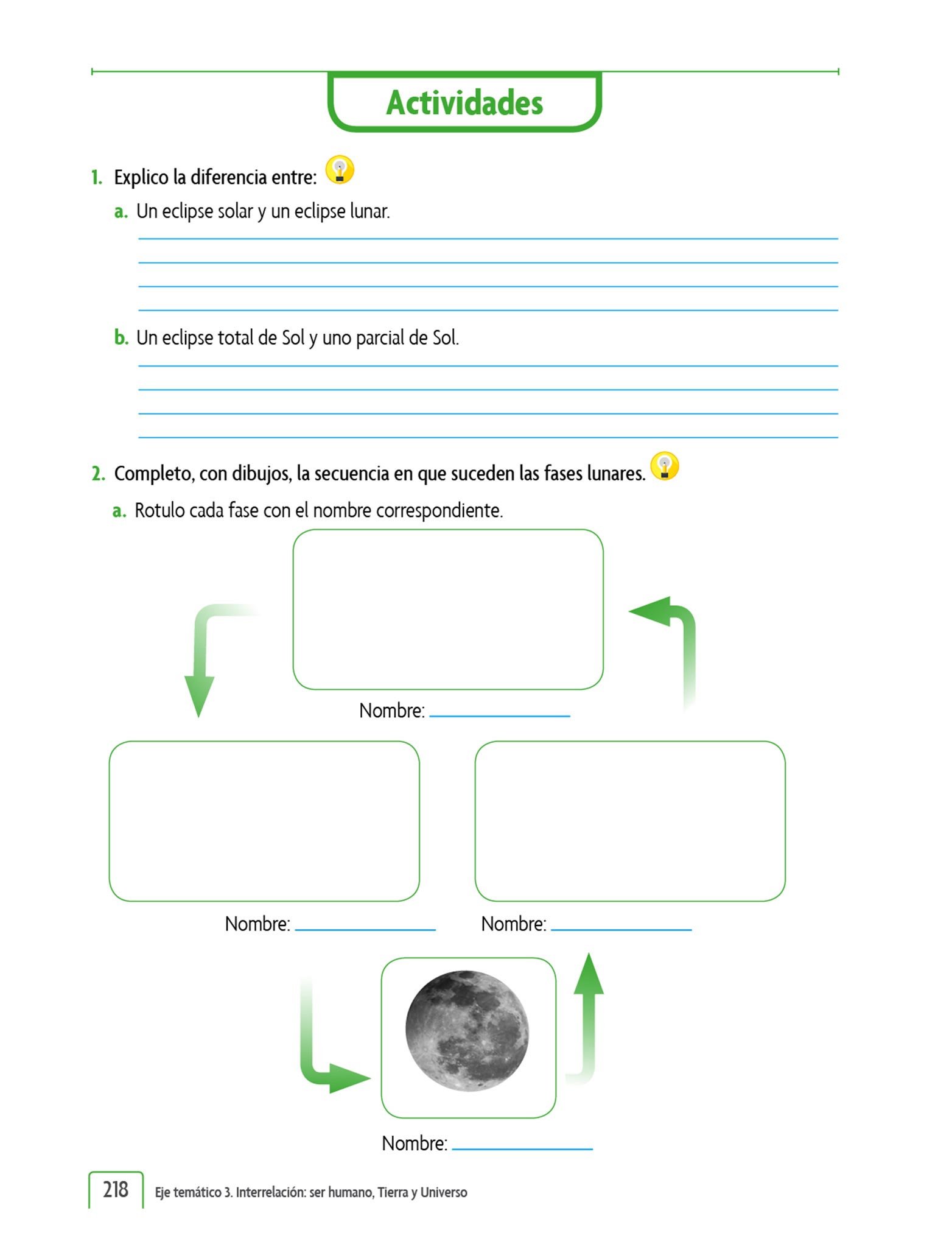 Actividades

1. Explico la diferencia entre:

a. Un eclipse solar y un eclipse lunar.

b. Un eclipse total de Sol y uno parcial de Sol.

2. Completo, con dibujos, la secuencia en que suceden las fases lunares.

a. Rotulo cada fase con el nombre correspondiente.

Nombre:

Nombre:

Nombre:

Nombre:

218 Eje temático 3. Interrelación: ser humano, Tierra y Universo