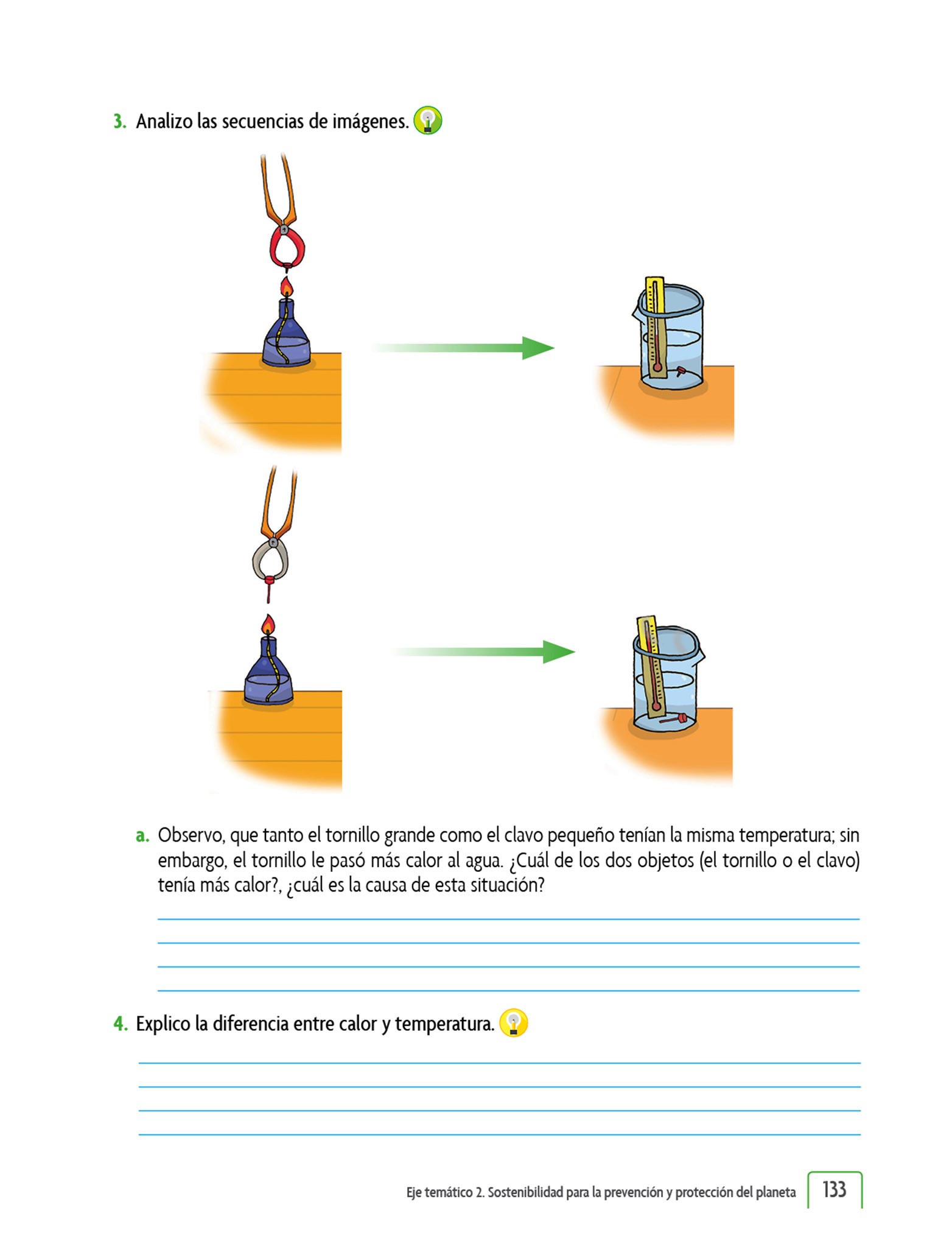 3. Analizo las secuencias de imágenes.

a. Observo, que tanto el tornillo grande como el clavo pequeño tenían la misma temperatura; sin embargo, el tornillo le pasó más calor al agua. ¿Cuál de los dos objetos (el tornillo o el clavo) tenía más calor?, ¿cuál es la causa de esta situación?

4. Explico la diferencia entre calor y temperatura.

Eje temático 2. Sostenibilidad para la prevención y protección del planeta 133