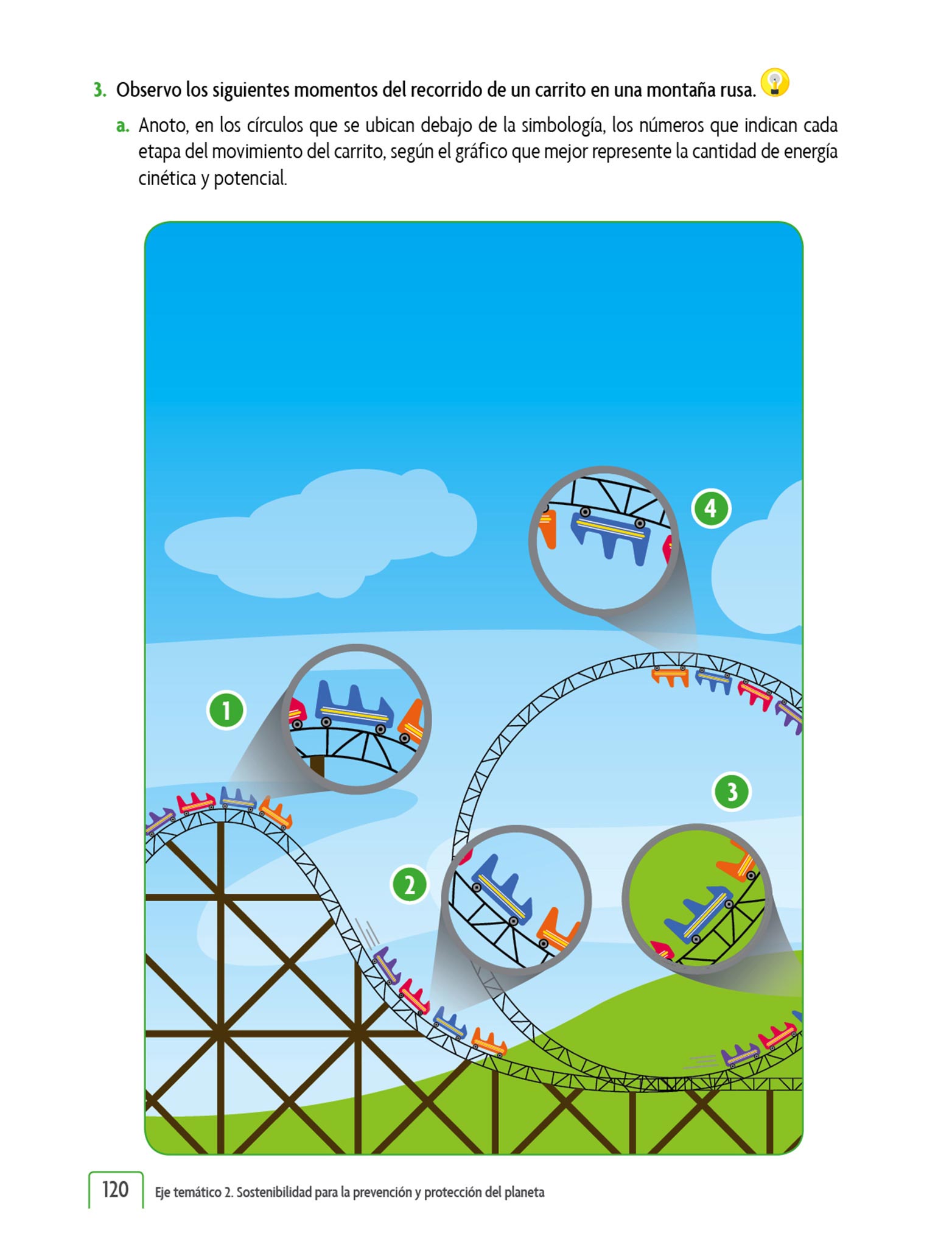 3. Observo los siguientes momentos del recorrido de un carrito en una montaña rusa.

a. Anoto, en los círculos que se ubican debajo de la simbología, los números que indican cada etapa del movimiento del carrito, según el gráfico que mejor represente la cantidad de energía cinética y potencial.

4

1

3

2

120 Eje temático 2. Sostenibilidad para la prevención y protección del planeta