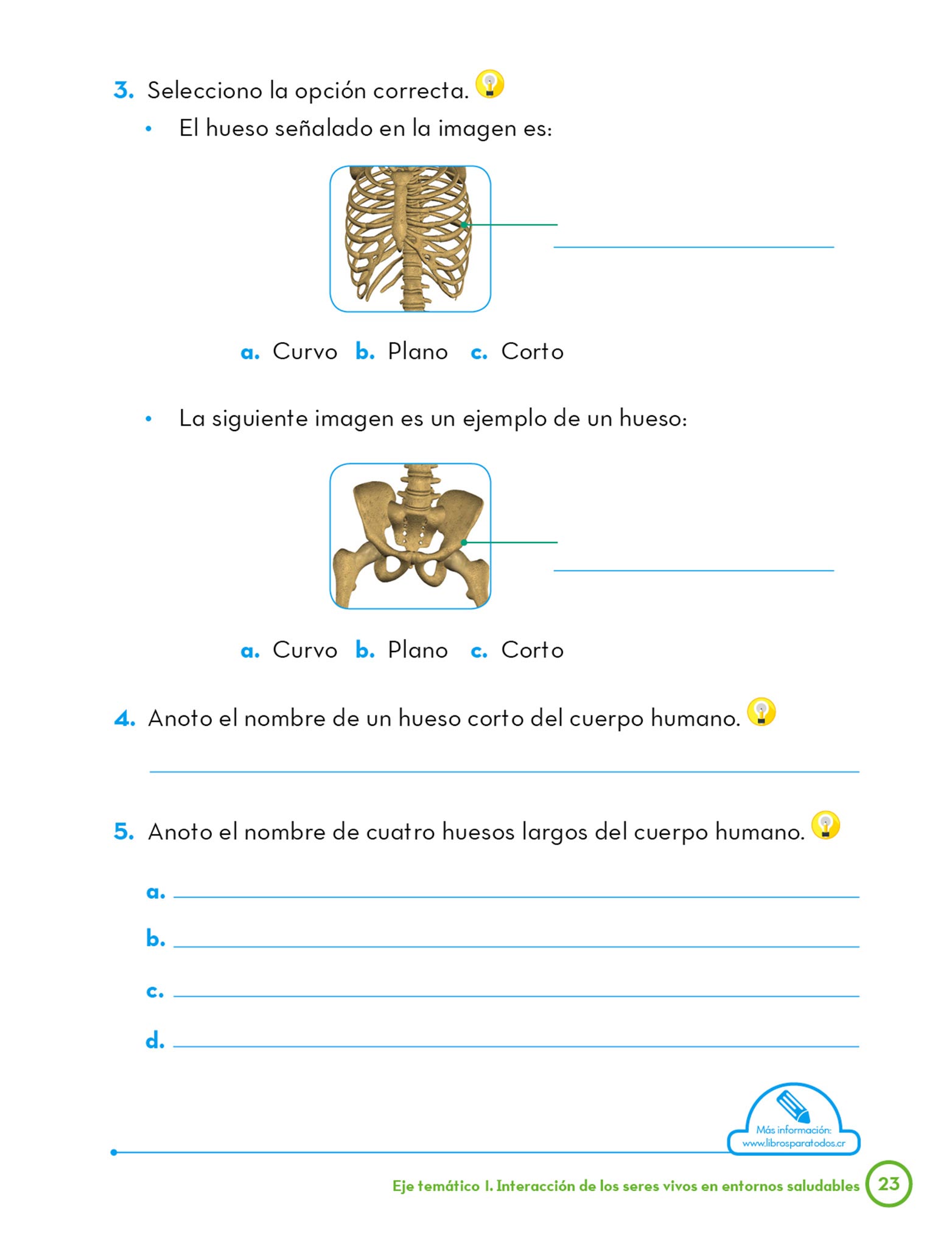 3. Selecciono la opción correcta.

• El hueso señalado en la imagen es:

a. Curvo b. Plano c. Corto

• La siguiente imagen es un ejemplo de un hueso:

a. Curvo b. Plano c. Corto

4. Anoto el nombre de un hueso corto del cuerpo humano.

5. Anoto el nombre de cuatro huesos largos del cuerpo humano.

a.

b.

c.

d.

Más información:
www.librosparatodos.cr

Eje temático I. Interacción de los seres vivos en entornos saludables 23