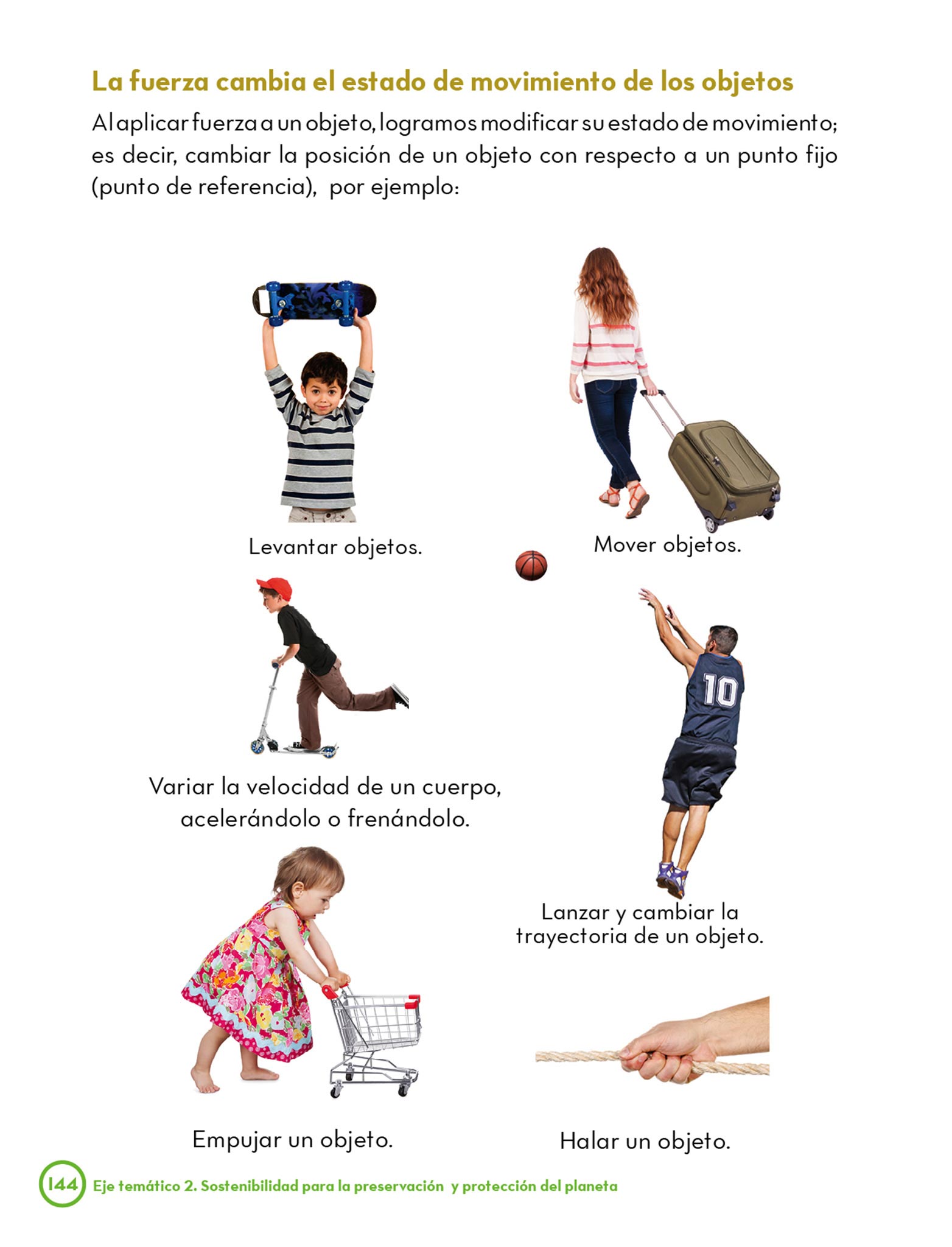 La fuerza cambia el estado de movimiento de los objetos

Al aplicar fuerza a un objeto, logramos modificar su estado de movimiento; es decir, cambiar la posición de un objeto con respecto a un punto fijo (punto de referencia), por ejemplo:

Levantar objetos.

Mover objetos.

Variar la velocidad de un cuerpo, acelerándolo o frenándolo.

10

Lanzar y cambiar la trayectoria de un objeto.

Empujar un objeto.

Halar un objeto.

144 Eje temático 2. Sostenibilidad para la preservación y protección del planeta