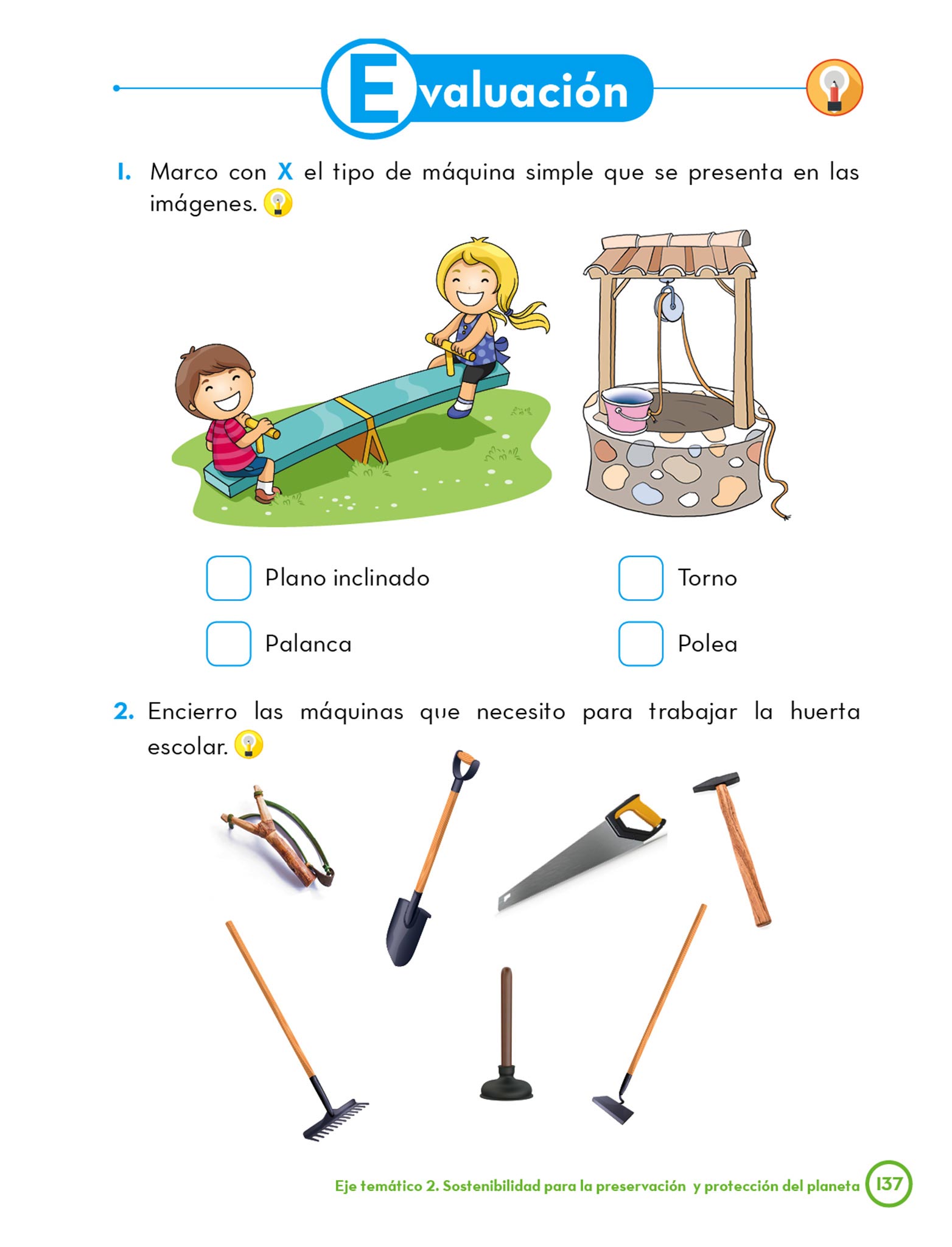 Evaluación

1. Marco con X el tipo de máquina simple que se presenta en las imágenes.

Plano inclinado

Palanca

Torno

Polea

2. Encierro las máquinas que necesito para trabajar la huerta escolar.

Eje temático 2. Sostenibilidad para la preservación y protección del planeta 137