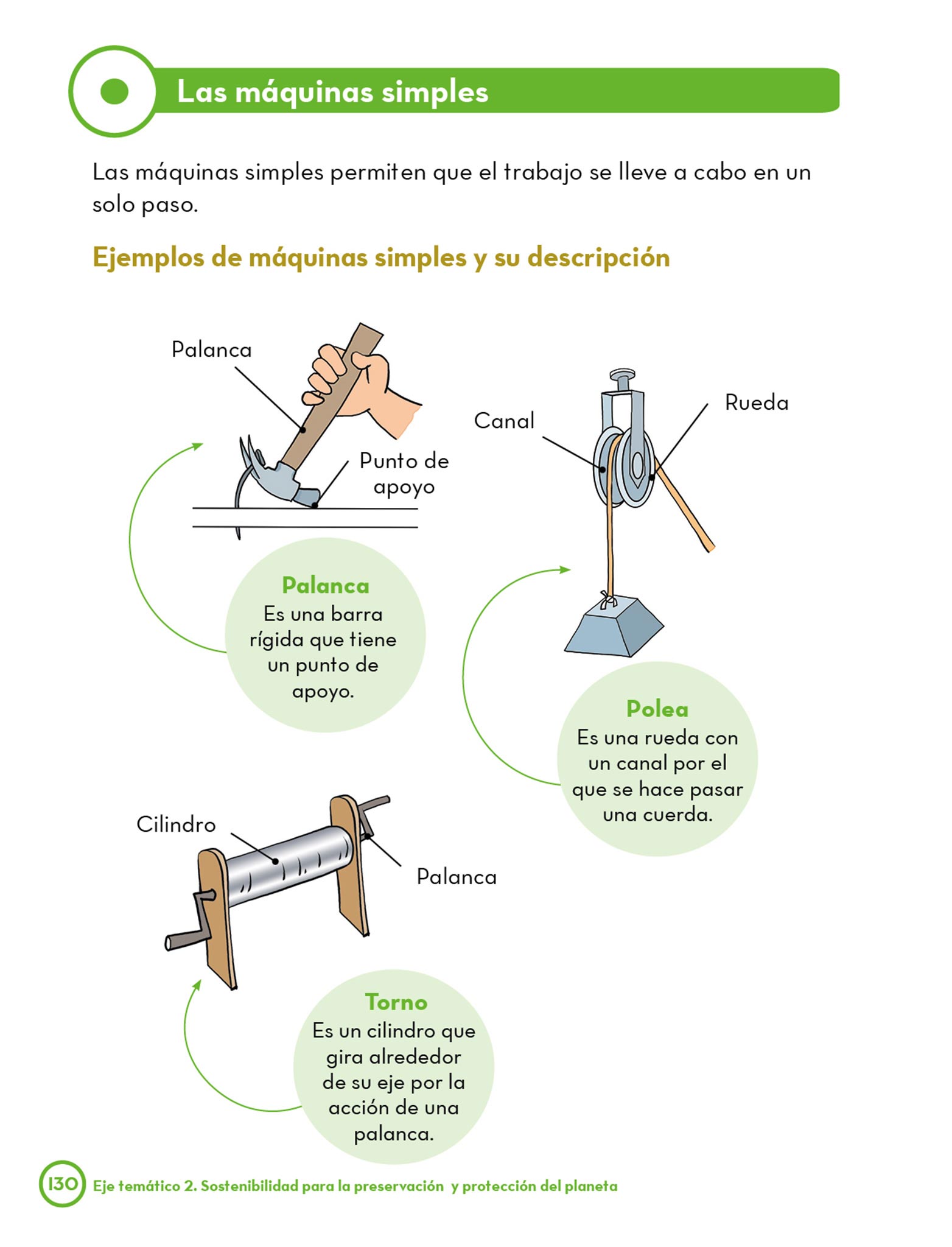 Las máquinas simples

Las máquinas simples permiten que el trabajo se lleve a cabo en un solo paso.

Ejemplos de máquinas simples y su descripción

Palanca

Punto de apoyo

Palanca
Es una barra rígida que tiene un punto de apoyo.

Canal

Rueda

Polea
Es una rueda con un canal por el que se hace pasar una cuerda.

Cilindro

Palanca

Torno
Es un cilindro que gira alrededor de su eje por la acción de una palanca.

130 Eje temático 2. Sostenibilidad para la preservación y protección del planeta