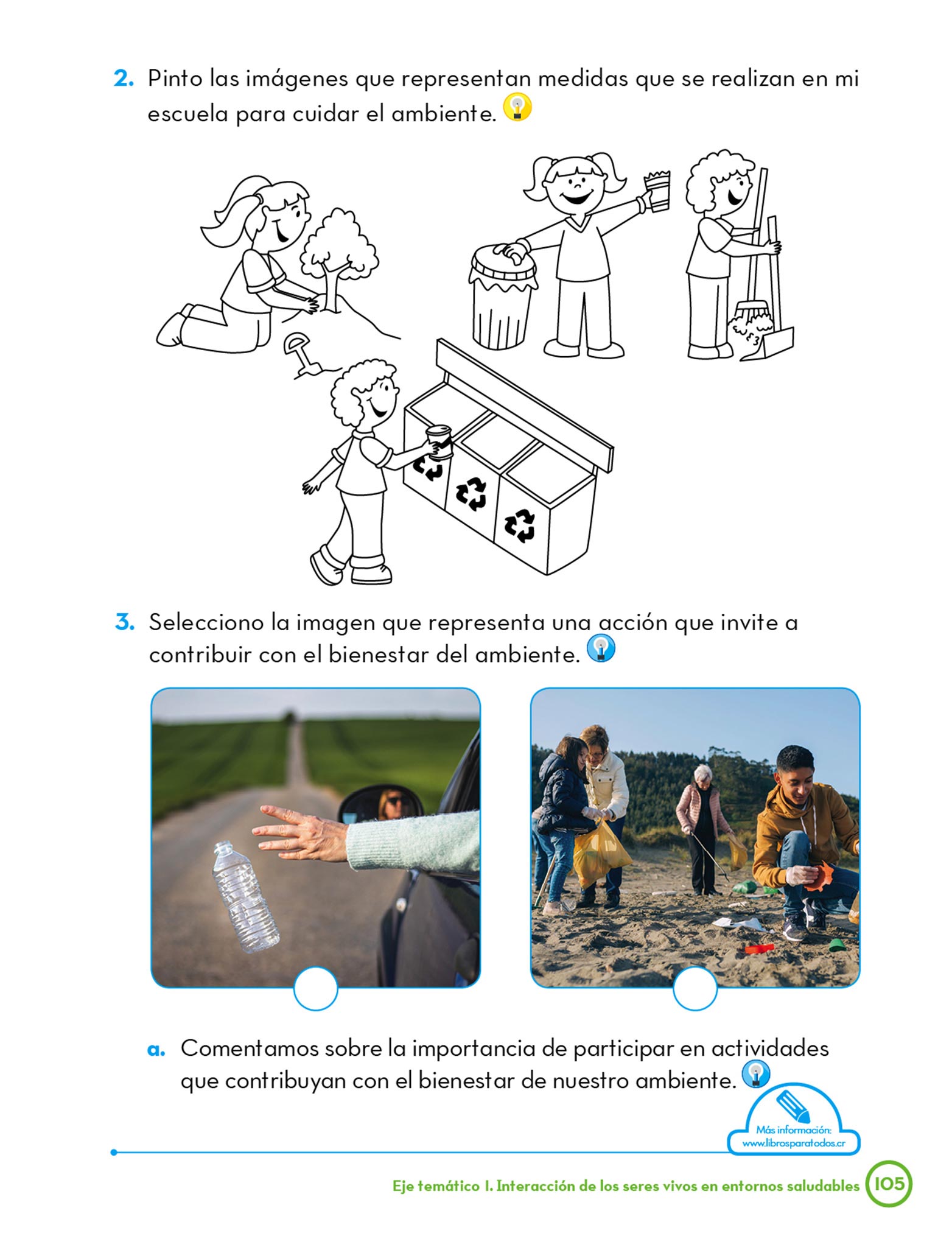 2. Pinto las imágenes que representan medidas que se realizan en mi escuela para cuidar el ambiente.

3. Selecciono la imagen que representa una acción que invite a contribuir con el bienestar del ambiente.

a. Comentamos sobre la importancia de participar en actividades que contribuyan con el bienestar de nuestro ambiente.

Más información: www.librosparatodos.cr

Eje temático I. Interacción de los seres vivos en entornos saludables 105