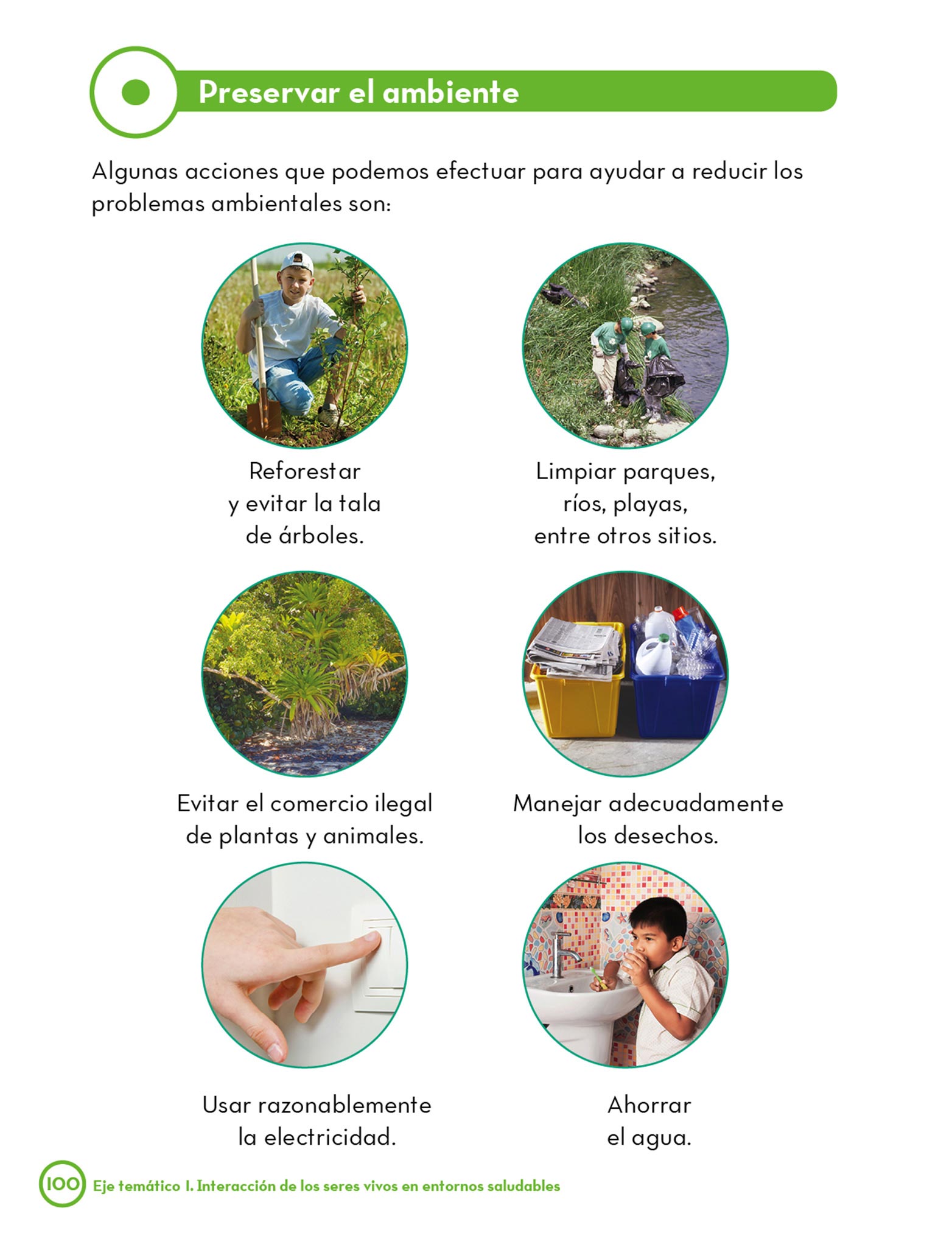 Preservar el ambiente

Algunas acciones que podemos efectuar para ayudar a reducir los problemas ambientales son:

Reforestar y evitar la tala de árboles.

Limpiar parques, ríos, playas, entre otros sitios.

Evitar el comercio ilegal de plantas y animales.

Manejar adecuadamente los desechos.

Usar razonablemente la electricidad.

Ahorrar el agua.

100 Eje temático I. Interacción de los seres vivos en entornos saludables