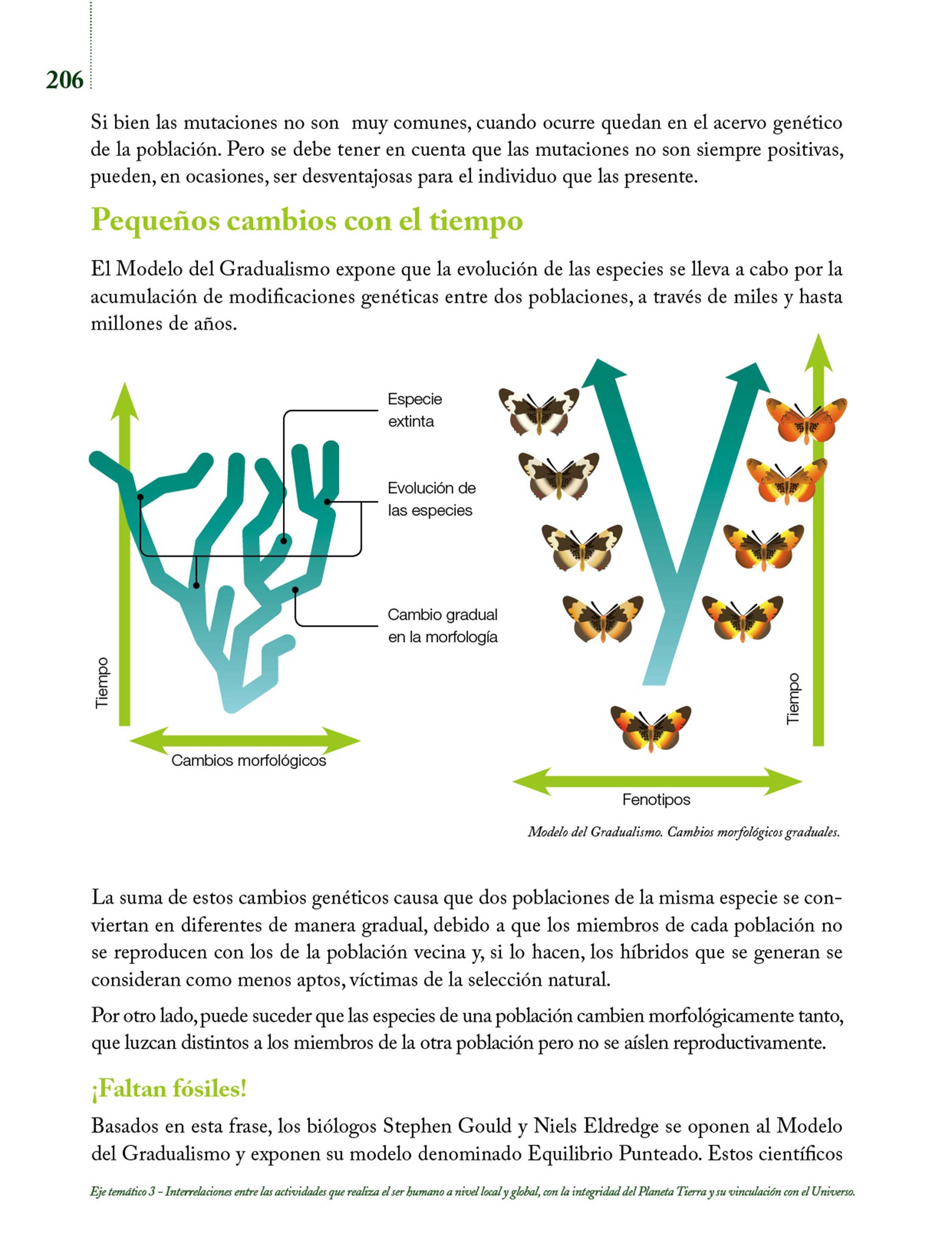 206

Si bien las mutaciones no son muy comunes, cuando ocurre quedan en el acervo genético de la población. Pero se debe tener en cuenta que las mutaciones no son siempre positivas, pueden, en ocasiones, ser desventajosas para el individuo que las presente.

Pequeños cambios con el tiempo

El Modelo del Gradualismo expone que la evolución de las especies se lleva a cabo por la acumulación de modificaciones genéticas entre dos poblaciones, a través de miles y hasta millones de años.

Especie extinta

Evolución de las especies

Cambio gradual en la morfología

Tiempo

Cambios morfológicos

Tiempo

Fenotipos

Modelo del Gradualismo. Cambios morfológicos graduales.

La suma de estos cambios genéticos causa que dos poblaciones de la misma especie se conviertan en diferentes de manera gradual, debido a que los miembros de cada población no se reproducen con los de la población vecina y, si lo hacen, los híbridos que se generan se consideran como menos aptos, víctimas de la selección natural.

Por otro lado, puede suceder que las especies de una población cambien morfológicamente tanto, que luzcan distintos a los miembros de la otra población pero no se aíslen reproductivamente.

¡Faltan fósiles!

Basados en esta frase, los biólogos Stephen Gould y Niels Eldredge se oponen al Modelo del Gradualismo y exponen su modelo denominado Equilibrio Punteado. Estos científicos

Eje temático 3 – Interrelaciones entre las actividades que realiza el ser humano a nivel local y global, con la integridad del Planeta Tierra y su vinculación con el Universo.